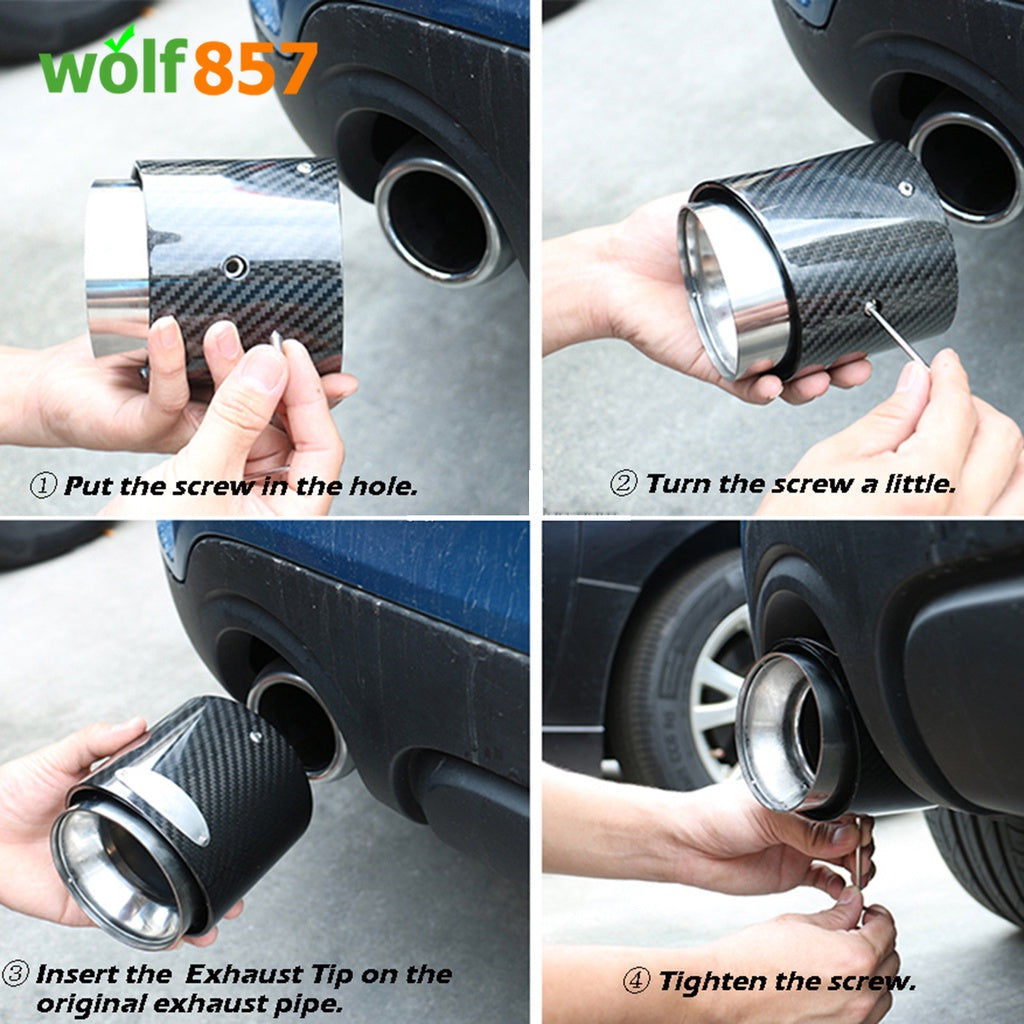 wolf857

① Put the screw in the hole.

② Turn the screw a little.

③ Insert the Exhaust Tip on the original exhaust pipe.

④ Tighten the screw.